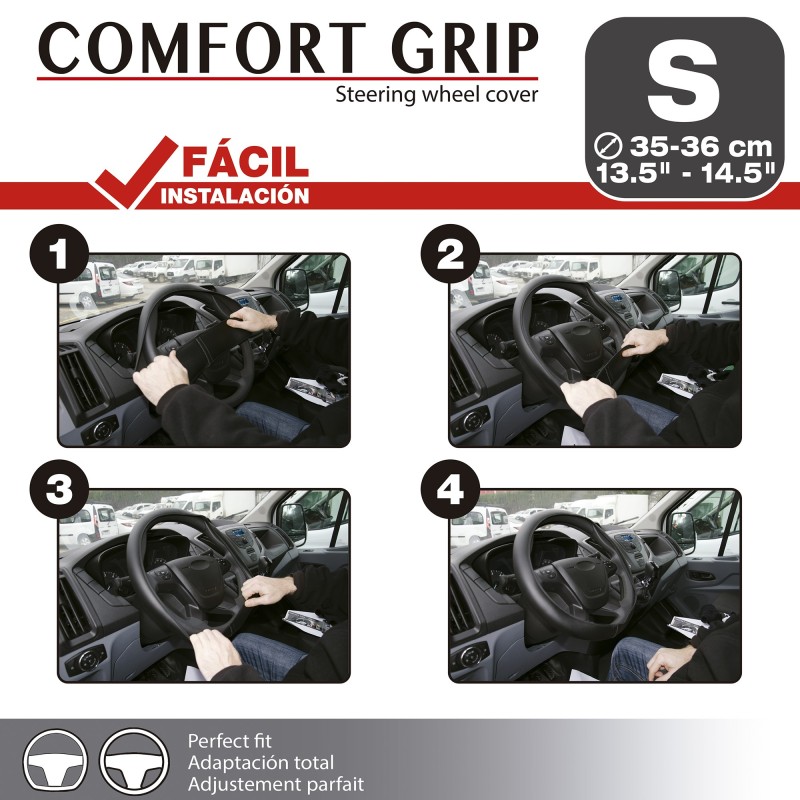 COMFORT GRIP
Steering wheel cover

S
⌀ 35-36 cm
13.5" - 14.5"

FÁCIL
INSTALACIÓN

1

2

3

4

Perfect fit
Adaptación total
Adjustement parfait